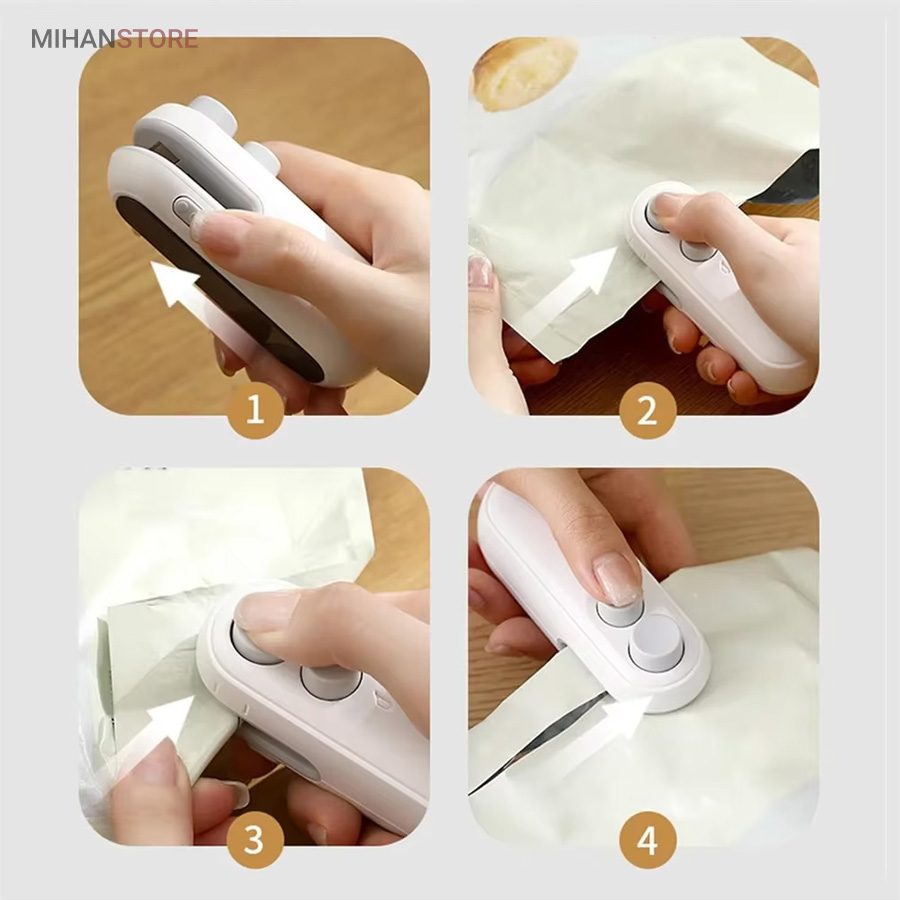 MIHANSTORE

1

2

3

4